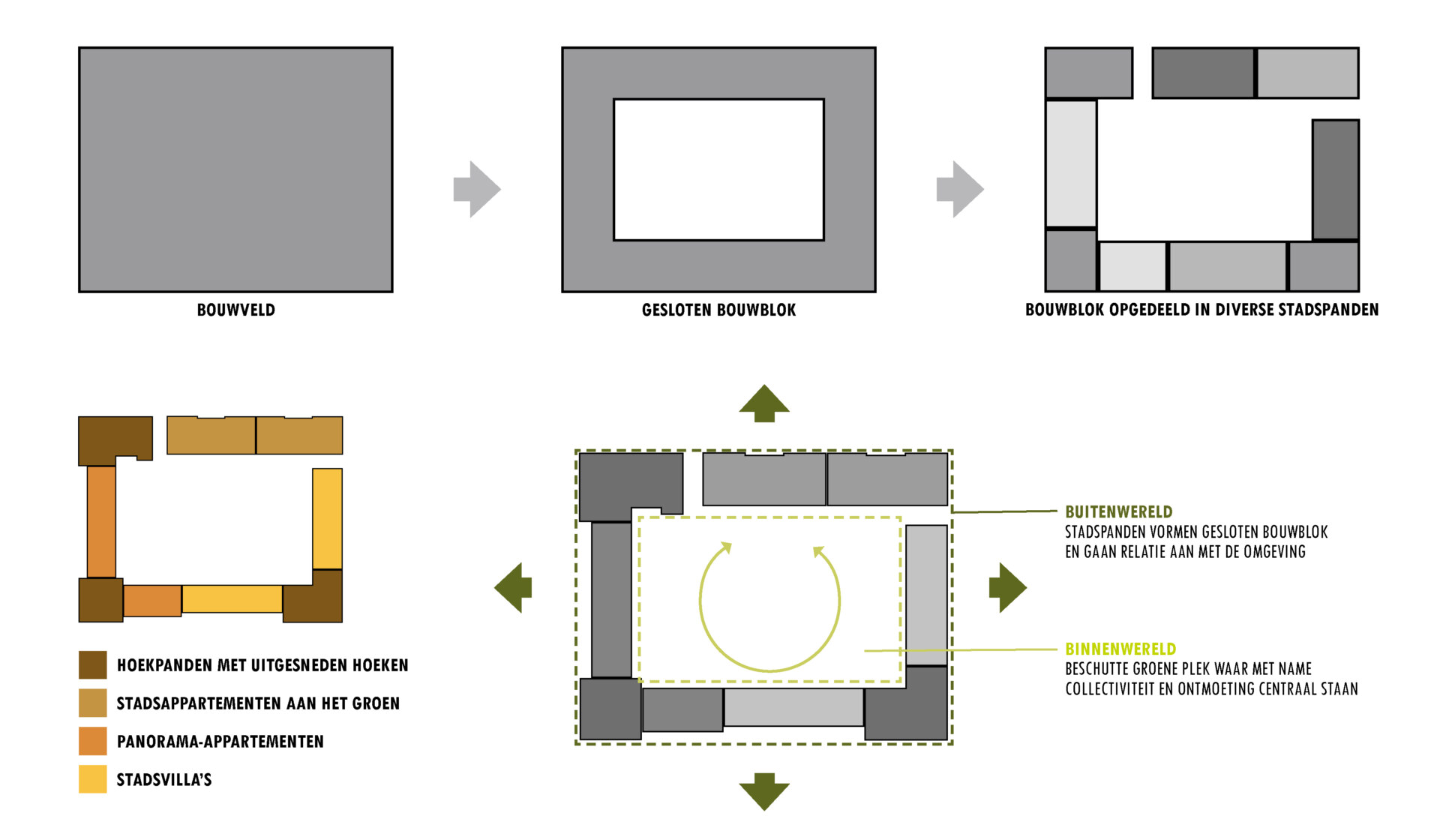 BOUWVELD

GESLOTEN BOUWBLOK

BOUWBLOK OPGEDEELD IN DIVERSE STADSPANDEN

HOEKPANDEN MET UITGESNEDEN HOEKEN

STADSAPPARTEMENTEN AAN HET GROEN

PANORAMA-APPARTEMENTEN

STADSVILLA'S

BUITENWERELD
STADSPANDEN VORMEN GESLOTEN BOUWBLOK EN GAAN RELATIE AAN MET DE OMGEVING

BINNENWERELD
BESCHUTTE GROENE PLEK WAAR MET NAME COLLECTIVITEIT EN ONTMOETING CENTRAAL STAAN