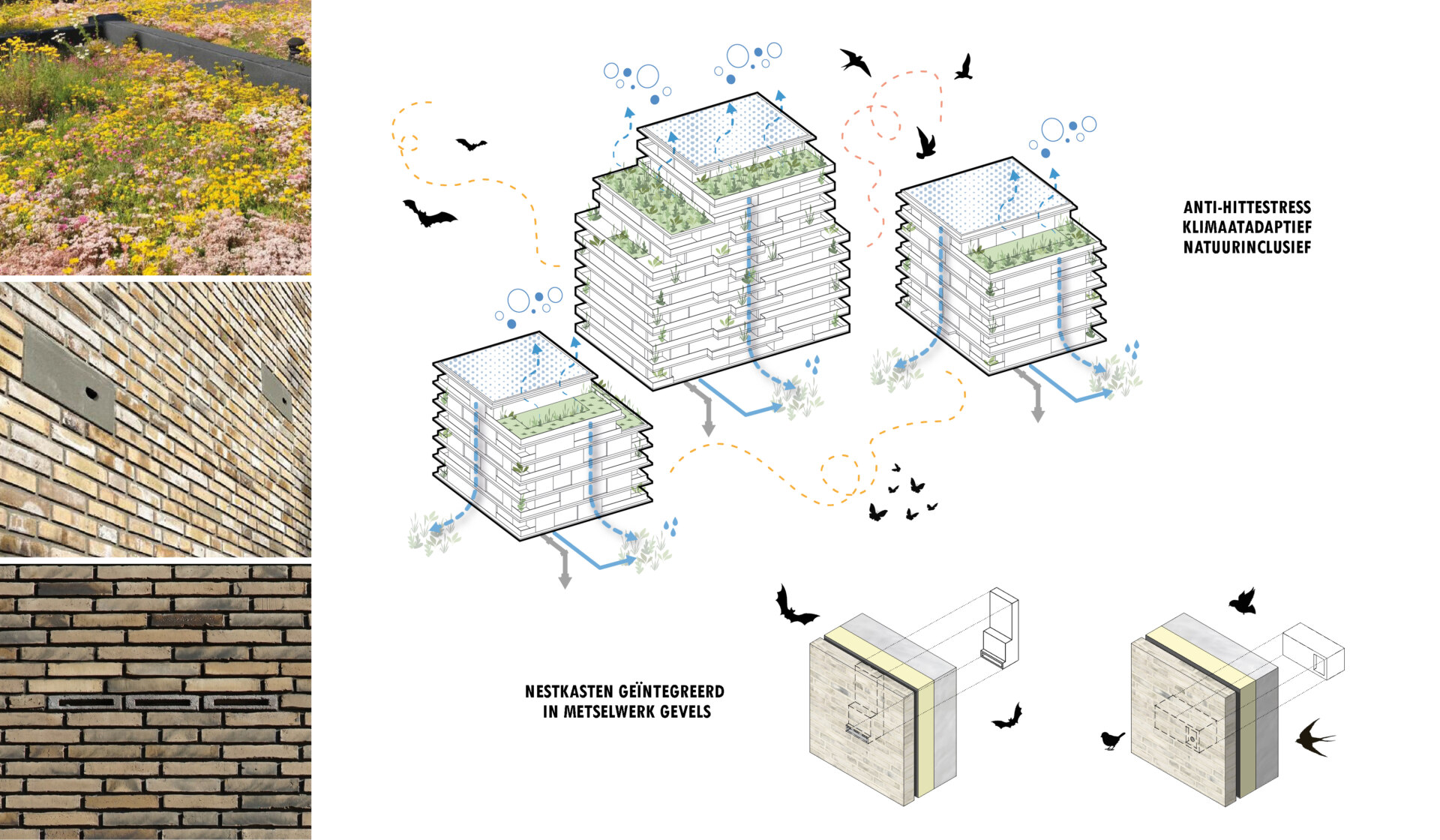 ANTI-HITTESTRESS
KLIMAATADAPTIEF
NATUURINCLUSIEF

NESTKASTEN GEÏNTEGREERD
IN METSELWERK GEVELS